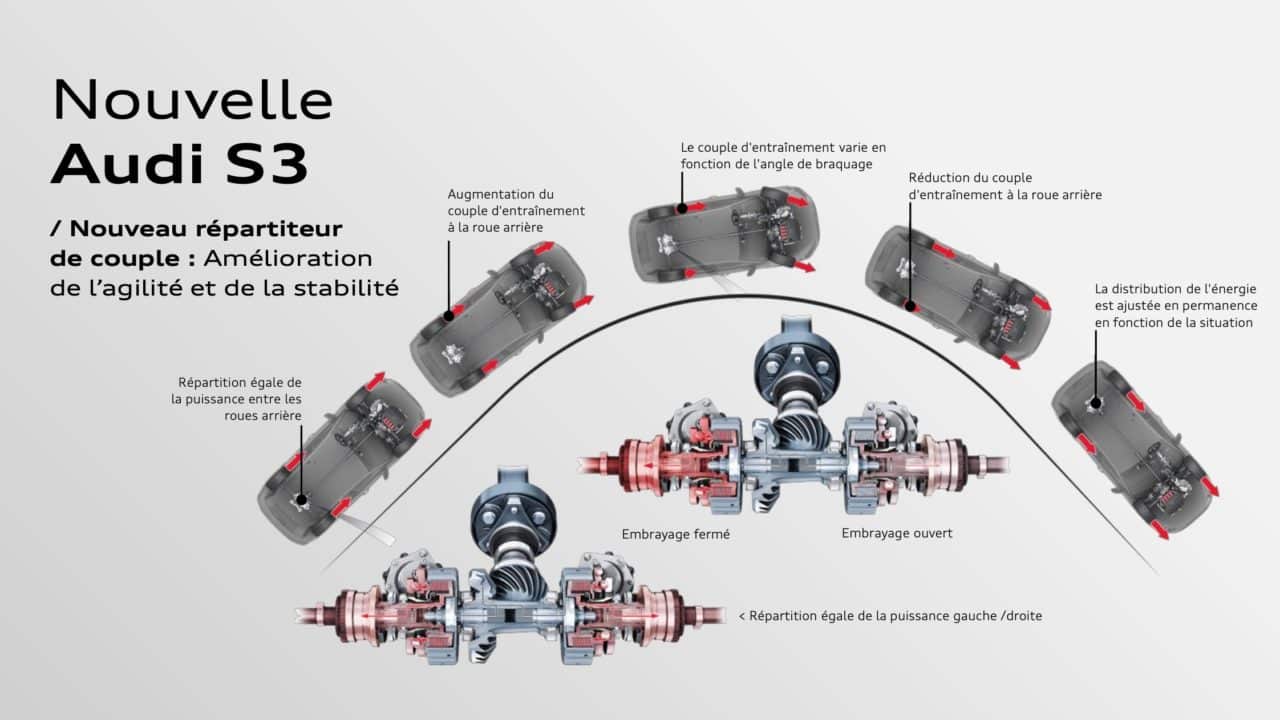 Nouvelle
Audi S3

/ Nouveau répartiteur de couple : Amélioration de l'agilité et de la stabilité

Répartition égale de la puissance entre les roues arrière

Augmentation du couple d'entraînement à la roue arrière

Le couple d'entraînement varie en fonction de l'angle de braquage

Réduction du couple d'entraînement à la roue arrière

La distribution de l'énergie est ajustée en permanence en fonction de la situation

Embrayage fermé

Embrayage ouvert

< Répartition égale de la puissance gauche /droite